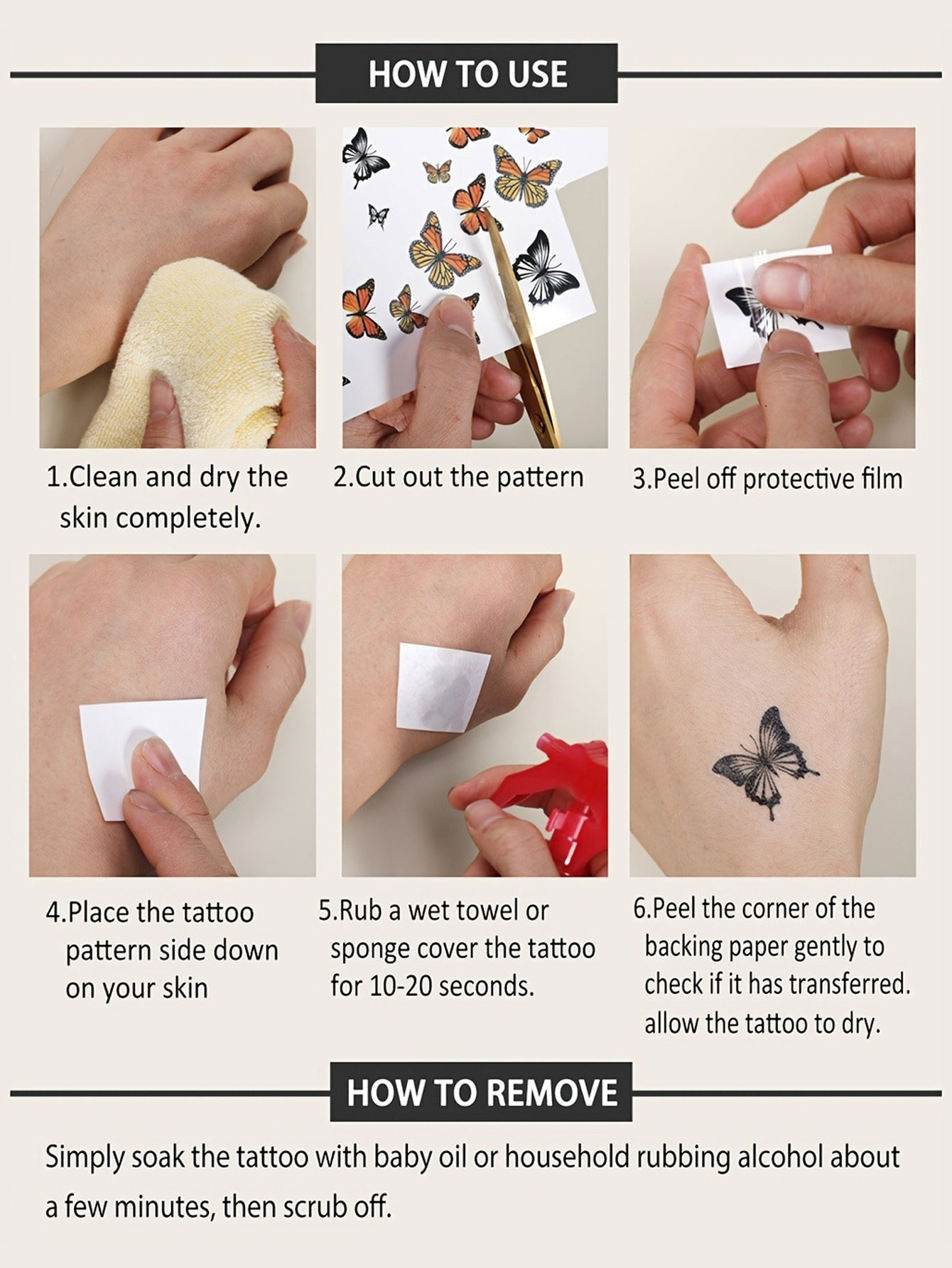 HOW TO USE

1.Clean and dry the skin completely.

2.Cut out the pattern

3.Peel off protective film

4.Place the tattoo pattern side down on your skin

5.Rub a wet towel or sponge cover the tattoo for 10-20 seconds.

6.Peel the corner of the backing paper gently to check if it has transferred. allow the tattoo to dry.

HOW TO REMOVE

Simply soak the tattoo with baby oil or household rubbing alcohol about a few minutes, then scrub off.